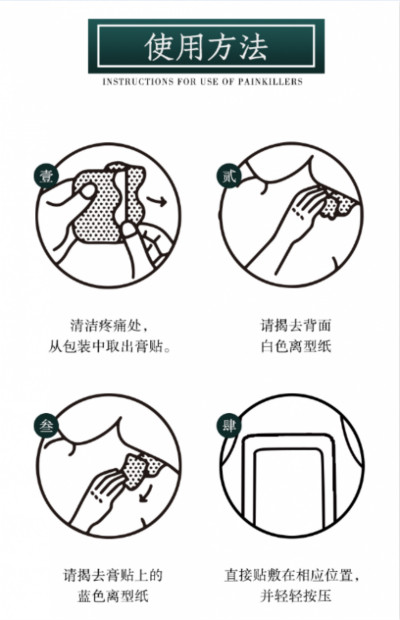 使用方法

INSTRUCTIONS FOR USE OF PAINKILLERS

壹

清洁疼痛处，
从包装中取出膏贴。

贰

请揭去背面
白色离型纸

叁

请揭去膏贴上的
蓝色离型纸

肆

直接贴敷在相应位置，
并轻轻按压